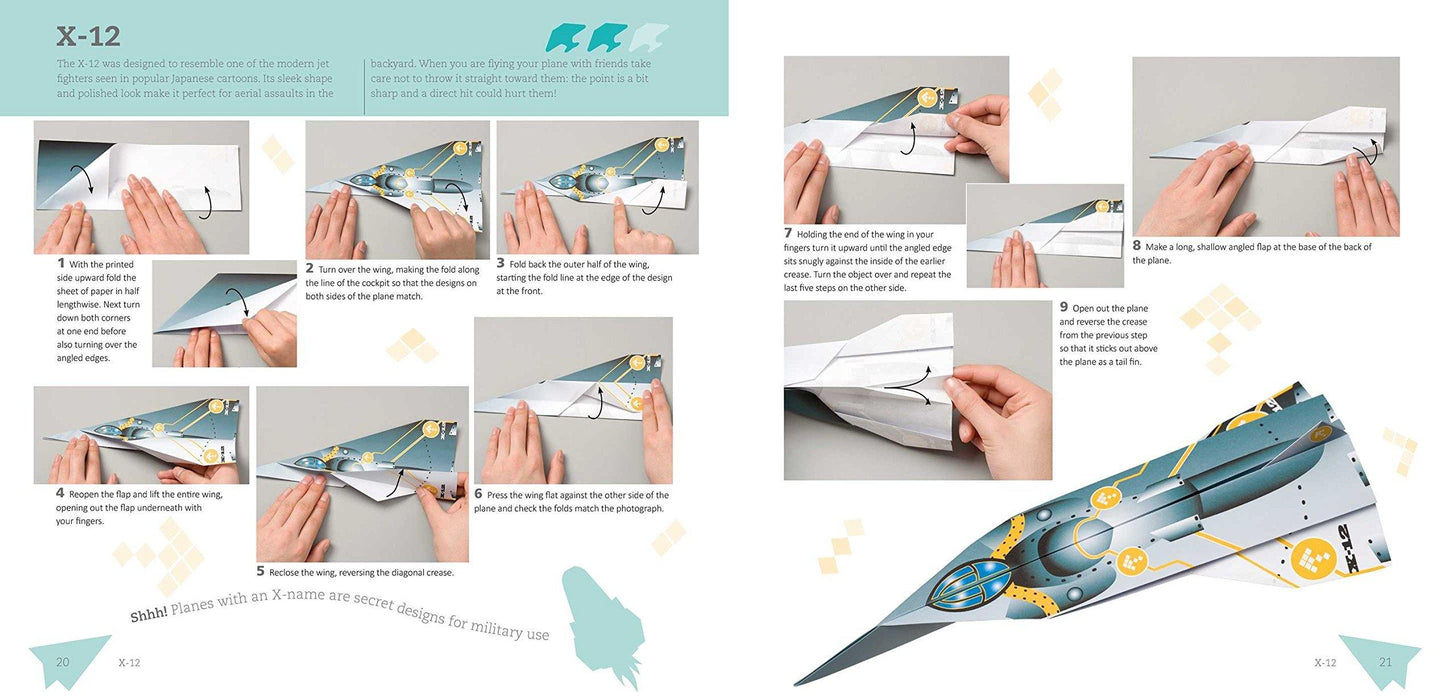 X-12

The X-12 was designed to resemble one of the modern jet fighters seen in popular Japanese cartoons. Its sleek shape and polished look make it perfect for aerial assaults in the backyard. When you are flying your plane with friends take care not to throw it straight toward them: the point is a bit sharp and a direct hit could hurt them!

1 With the printed side upward fold the sheet of paper in half lengthwise. Next turn down both corners at one end before also turning over the angled edges.

2 Turn over the wing, making the fold along the line of the cockpit so that the designs on both sides of the plane match.

3 Fold back the outer half of the wing, starting the fold line at the edge of the design at the front.

4 Reopen the flap and lift the entire wing, opening out the flap underneath with your fingers.

5 Reclose the wing, reversing the diagonal crease.

6 Press the wing flat against the other side of the plane and check the folds match the photograph.

Shhh! Planes with an X-name are secret designs for military use

20 X-12

7 Holding the end of the wing in your fingers turn it upward until the angled edge sits snugly against the inside of the earlier crease. Turn the object over and repeat the last five steps on the other side.

8 Make a long, shallow angled flap at the base of the back of the plane.

9 Open out the plane and reverse the crease from the previous step so that it sticks out above the plane as a tail fin.

X-12

X-12 21