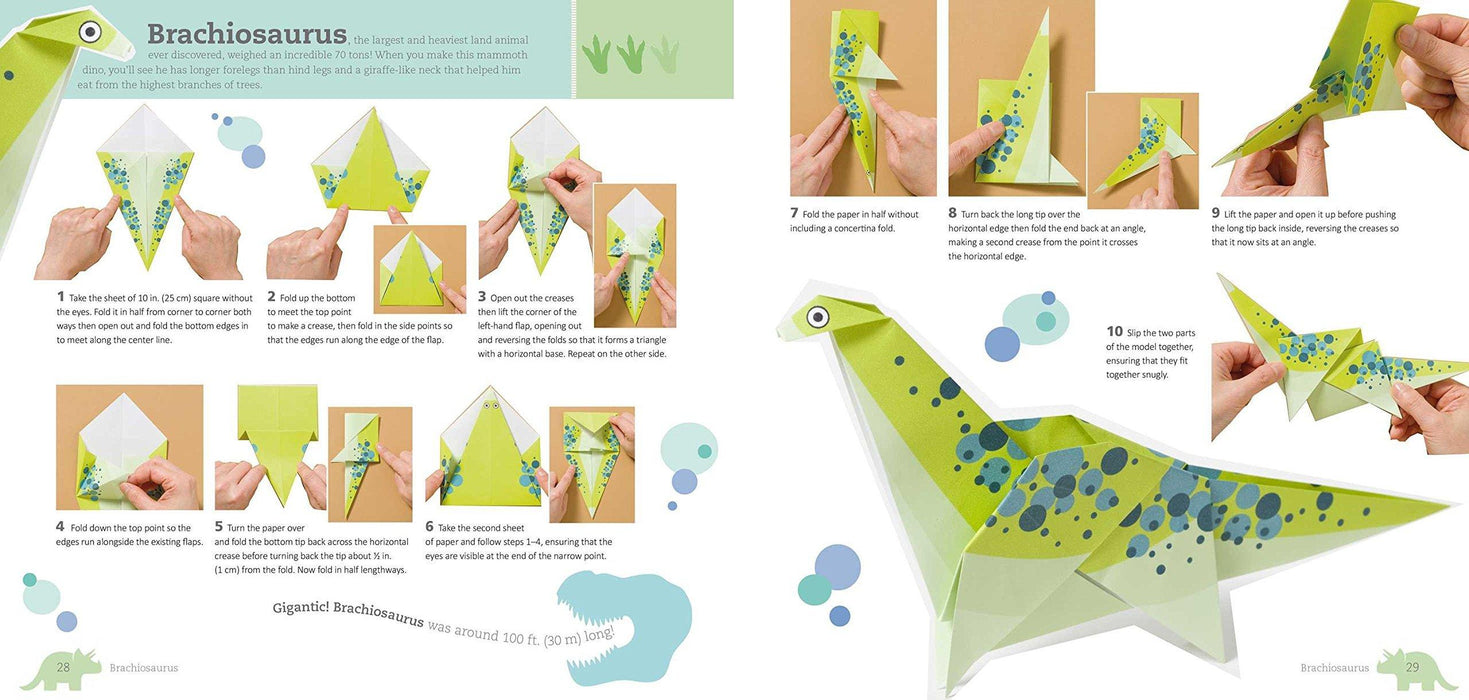 Brachiosaurus, the largest and heaviest land animal ever discovered, weighed an incredible 70 tons! When you make this mammoth dino, you'll see he has longer forelegs than hind legs and a giraffe-like neck that helped him eat from the highest branches of trees.

1 Take the sheet of 10 in. (25 cm) square without the eyes. Fold it in half from corner to corner both ways then open out and fold the bottom edges in to meet along the center line.

2 Fold up the bottom to meet the top point to make a crease, then fold in the side points so that the edges run along the edge of the flap.

3 Open out the creases then lift the corner of the left-hand flap, opening out and reversing the folds so that it forms a triangle with a horizontal base. Repeat on the other side.

4 Fold down the top point so the edges run alongside the existing flaps.

5 Turn the paper over and fold the bottom tip back across the horizontal crease before turning back the tip about ½ in. (1 cm) from the fold. Now fold in half lengthways.

6 Take the second sheet of paper and follow steps 1–4, ensuring that the eyes are visible at the end of the narrow point.

Gigantic! Brachiosaurus was around 100 ft. (30 m) long!

28 Brachiosaurus

7 Fold the paper in half without including a concertina fold.

8 Turn back the long tip over the horizontal edge then fold the end back at an angle, making a second crease from the point it crosses the horizontal edge.

9 Lift the paper and open it up before pushing the long tip back inside, reversing the creases so that it now sits at an angle.

10 Slip the two parts of the model together, ensuring that they fit together snugly.

Brachiosaurus 29